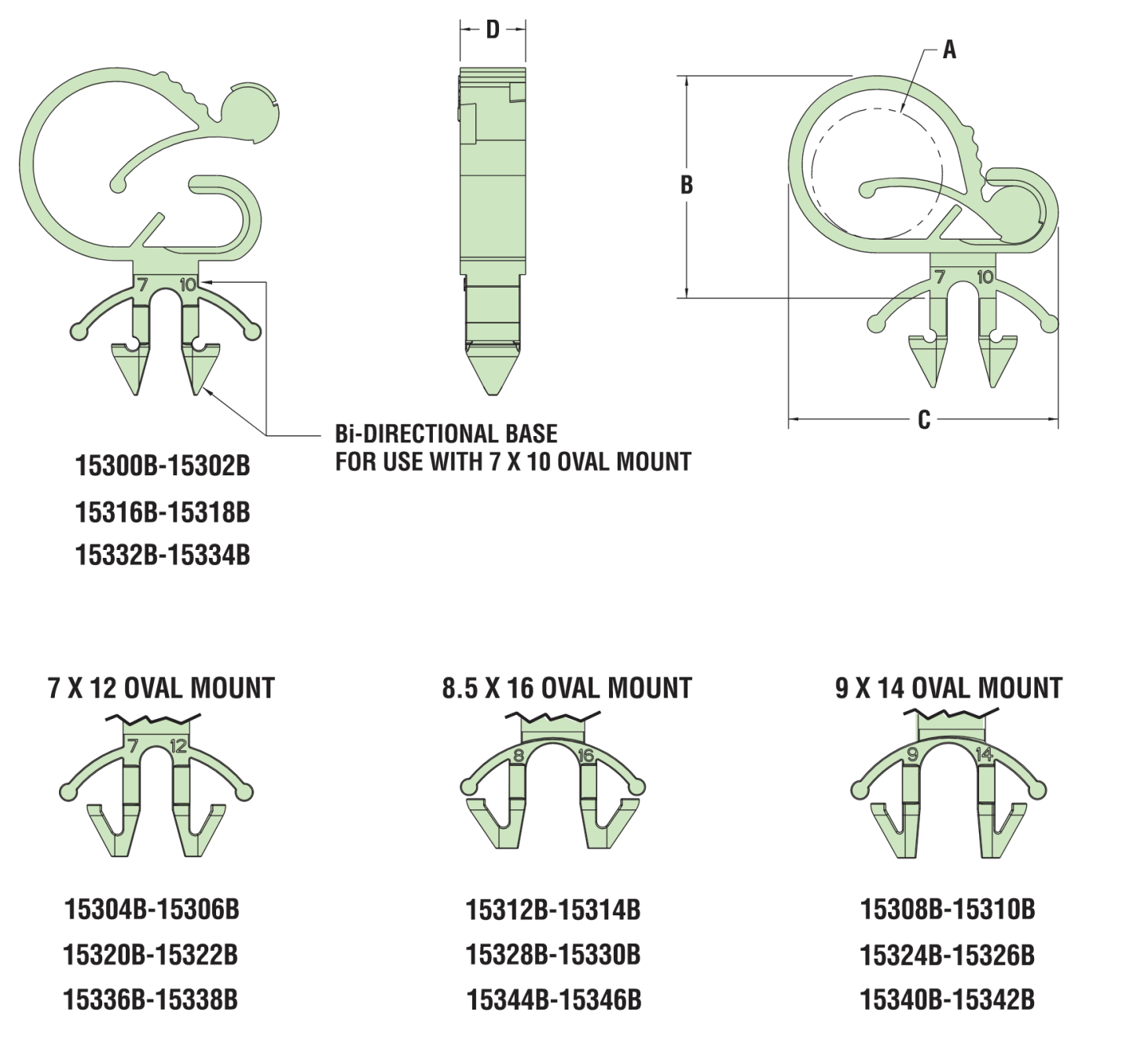 D

A

B

7 10

7 10

C

Bi-DIRECTIONAL BASE
FOR USE WITH 7 X 10 OVAL MOUNT

15300B-15302B

15316B-15318B

15332B-15334B

7 X 12 OVAL MOUNT

7 12

15304B-15306B

15320B-15322B

15336B-15338B

8.5 X 16 OVAL MOUNT

8 16

15312B-15314B

15328B-15330B

15344B-15346B

9 X 14 OVAL MOUNT

9 14

15308B-15310B

15324B-15326B

15340B-15342B