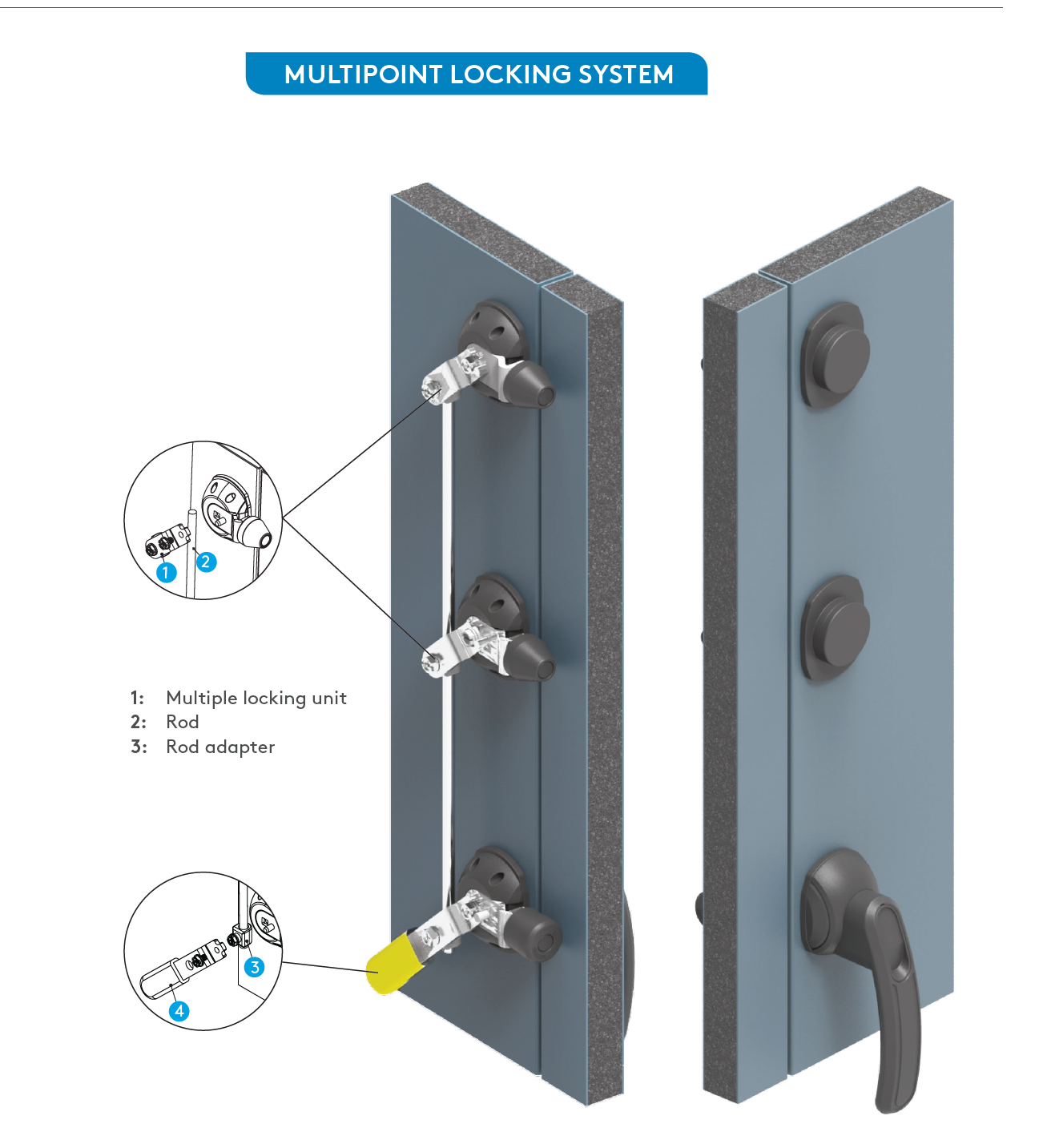 MULTIPOINT LOCKING SYSTEM

1

2

1: Multiple locking unit
2: Rod
3: Rod adapter

3

4